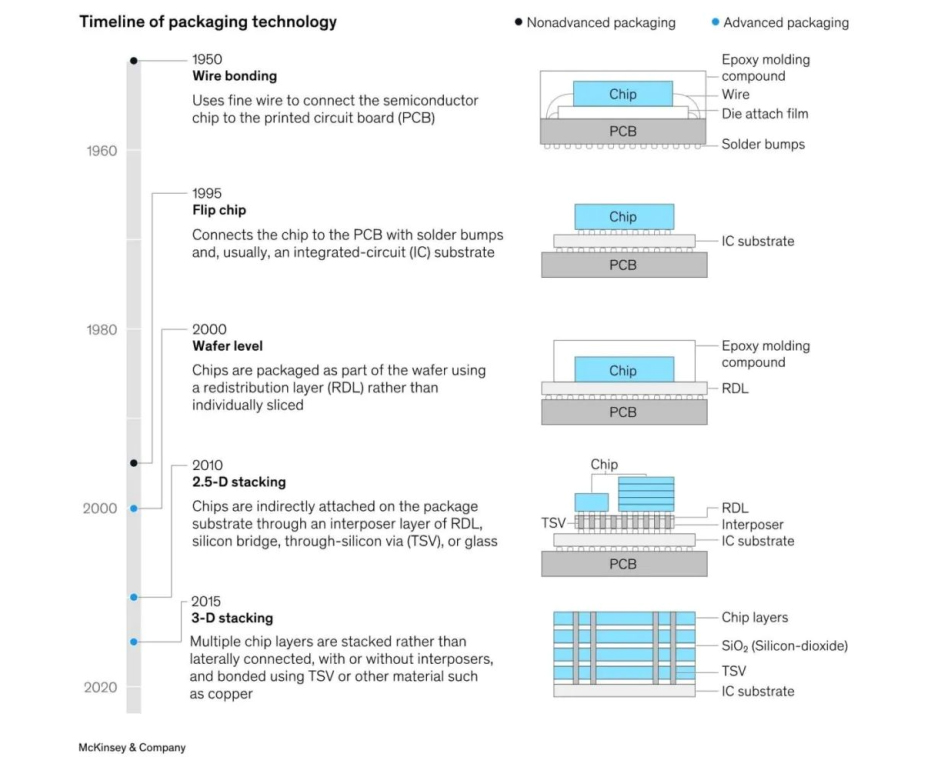 Timeline of packaging technology

● Nonadvanced packaging ● Advanced packaging

1960

1980

2000

2020

1950
Wire bonding
Uses fine wire to connect the semiconductor chip to the printed circuit board (PCB)

Chip
PCB
Epoxy molding compound
Wire
Die attach film
Solder bumps

1995
Flip chip
Connects the chip to the PCB with solder bumps and, usually, an integrated-circuit (IC) substrate

Chip
PCB
IC substrate

2000
Wafer level
Chips are packaged as part of the wafer using a redistribution layer (RDL) rather than individually sliced

Chip
PCB
Epoxy molding compound
RDL

2010
2.5-D stacking
Chips are indirectly attached on the package substrate through an interposer layer of RDL, silicon bridge, through-silicon via (TSV), or glass

Chip
TSV
PCB
RDL
Interposer
IC substrate

2015
3-D stacking
Multiple chip layers are stacked rather than laterally connected, with or without interposers, and bonded using TSV or other material such as copper

Chip layers
$SiO_2$ (Silicon-dioxide)
TSV
IC substrate

McKinsey & Company